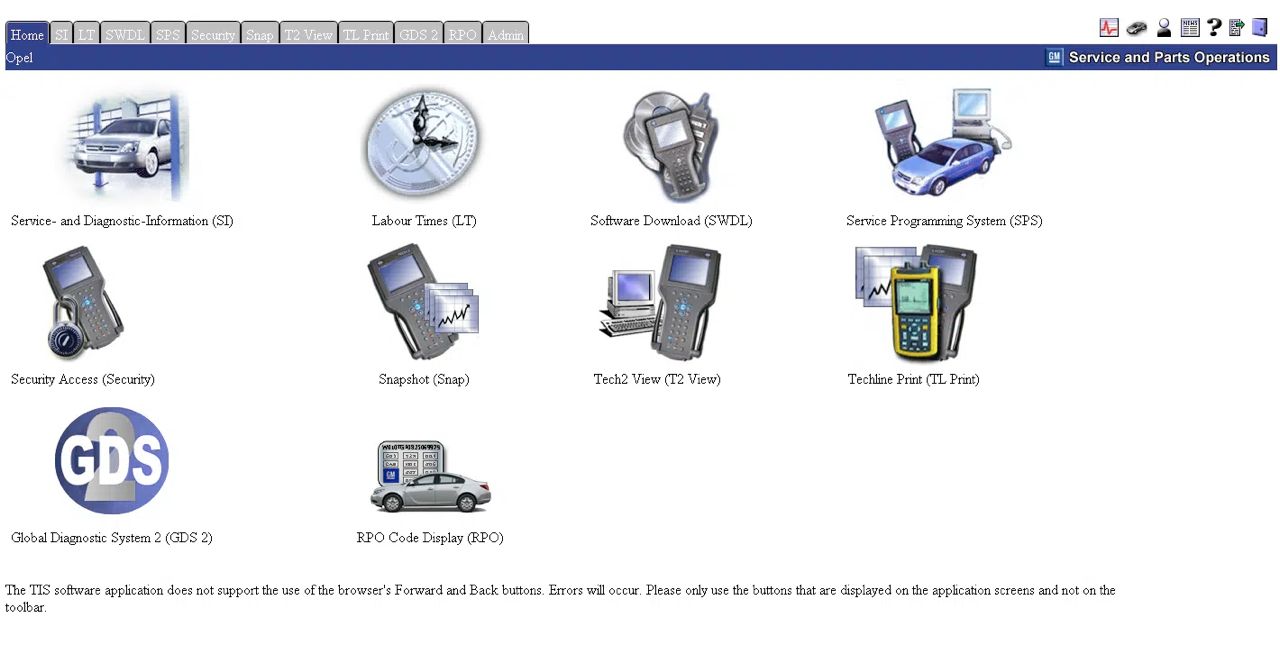 Home SI LT SWDL SPS Security Snap T2 View TL Print GDS 2 RPO Admin

Opel

GM Service and Parts Operations

Service- and Diagnostic-Information (SI)

Labour Times (LT)

Software Download (SWDL)

Service Programming System (SPS)

Security Access (Security)

Snapshot (Snap)

Tech2 View (T2 View)

Techline Print (TL Print)

GDS 2

Global Diagnostic System 2 (GDS 2)

RPO Code Display (RPO)

The TIS software application does not support the use of the browser's Forward and Back buttons. Errors will occur. Please only use the buttons that are displayed on the application screens and not on the toolbar.